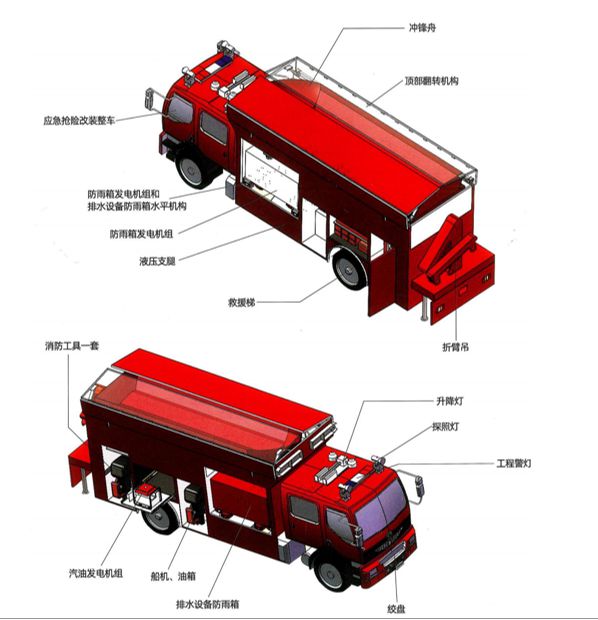 冲锋舟

顶部翻转机构

应急抢险改装整车

防雨箱发电机组和
排水设备防雨箱水平机构

防雨箱发电机组

液压支腿

救援梯

折臂吊

消防工具一套

升降灯

探照灯

工程警灯

汽油发电机组

船机、油箱

排水设备防雨箱

绞盘